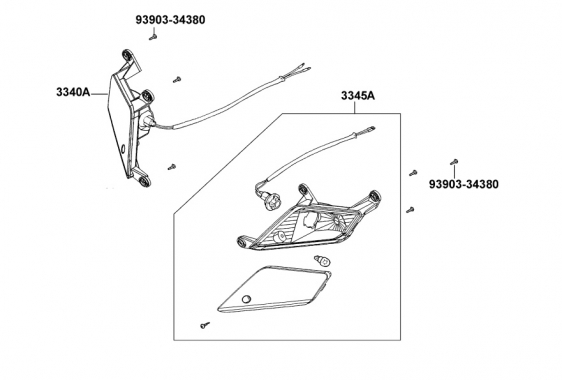 93903-34380

3340A

3345A

93903-34380